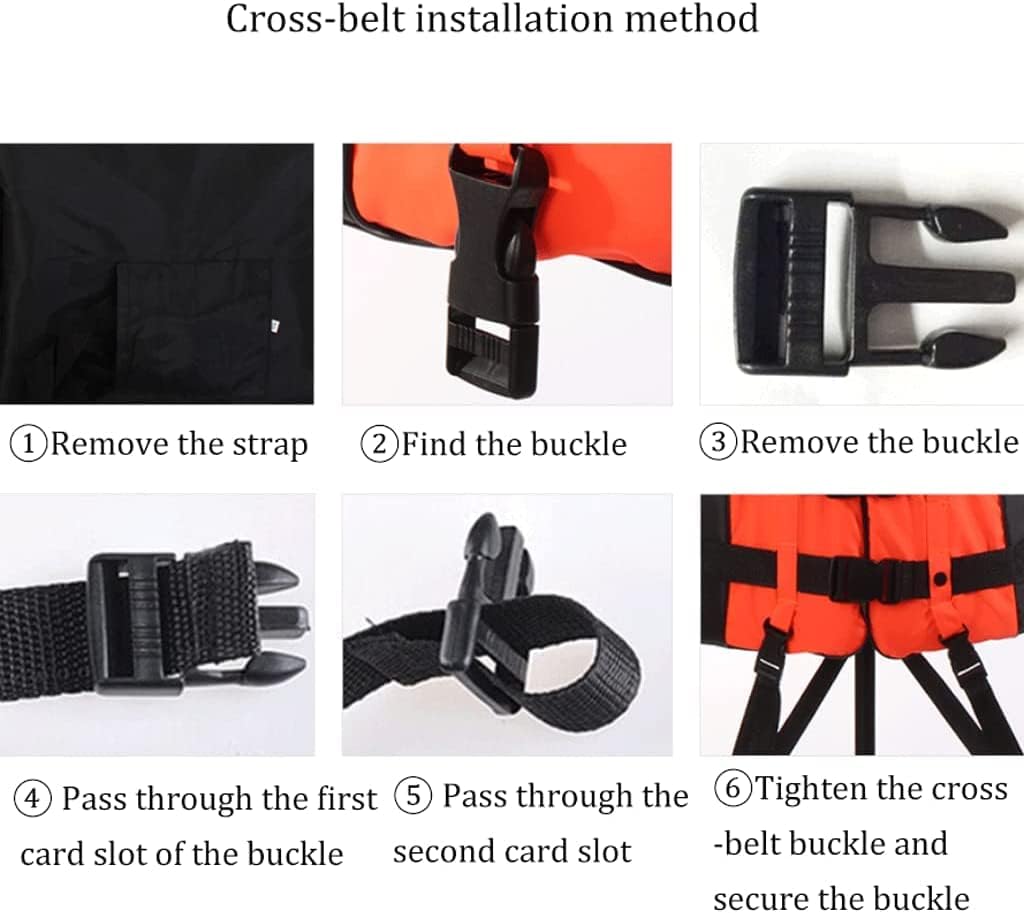 Cross-belt installation method

①Remove the strap

②Find the buckle

③Remove the buckle

④ Pass through the first card slot of the buckle

⑤ Pass through the second card slot

⑥Tighten the cross -belt buckle and secure the buckle